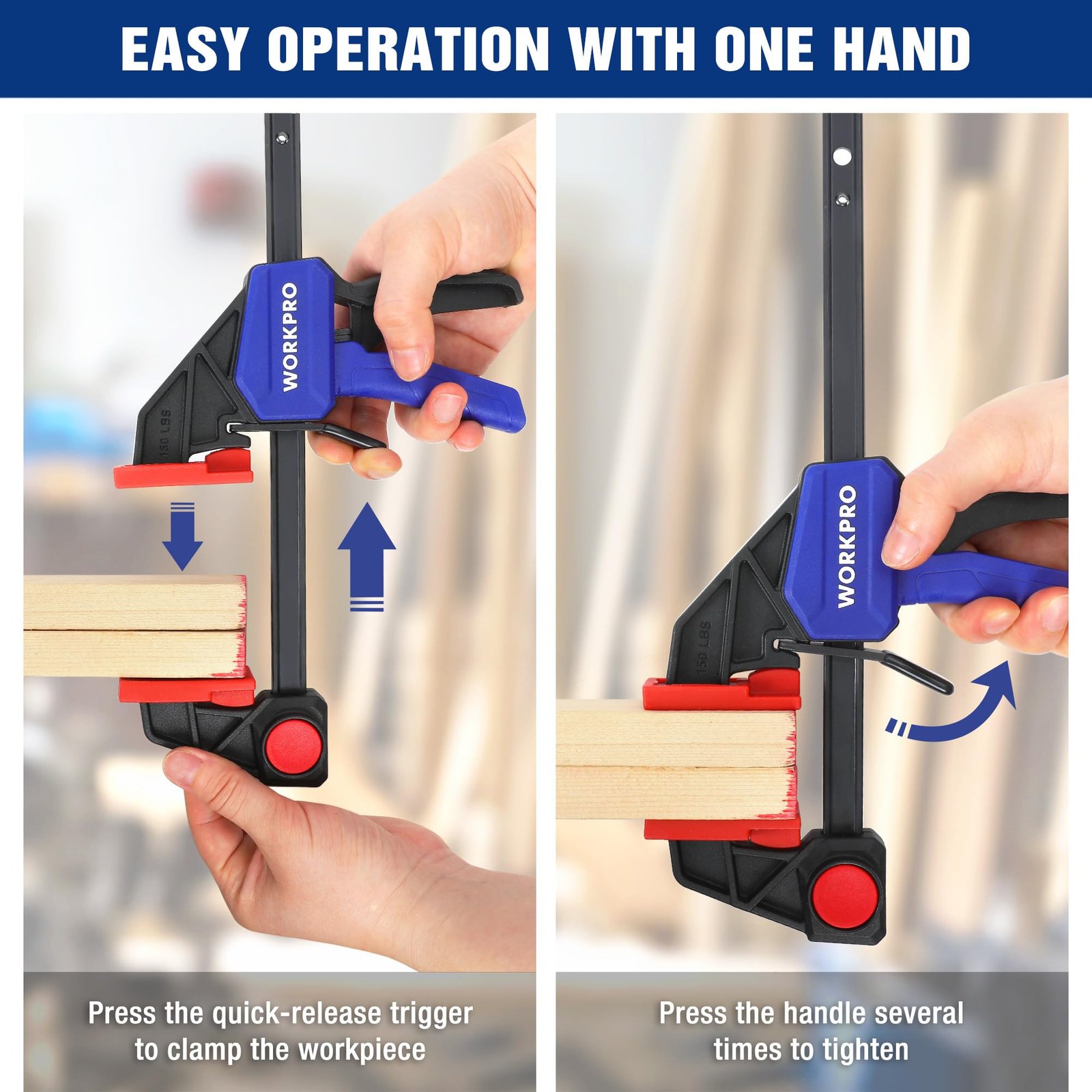 EASY OPERATION WITH ONE HAND

WORKPRO

150 LBS

Press the quick-release trigger to clamp the workpiece

WORKPRO

150 LBS

Press the handle several times to tighten