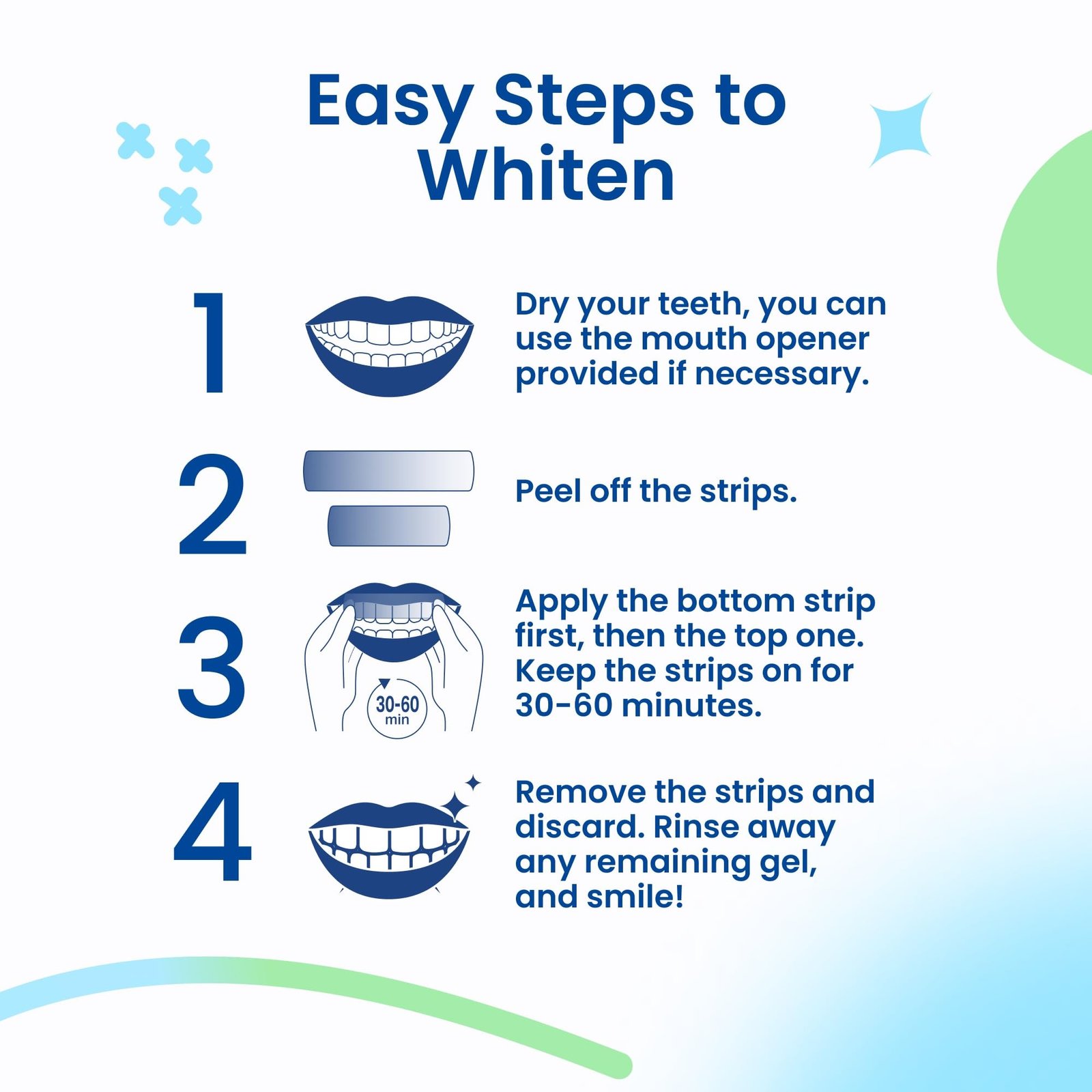 Easy Steps to Whiten

1

Dry your teeth, you can use the mouth opener provided if necessary.

2

Peel off the strips.

3

30-60 min

Apply the bottom strip first, then the top one. Keep the strips on for 30-60 minutes.

4

Remove the strips and discard. Rinse away any remaining gel, and smile!