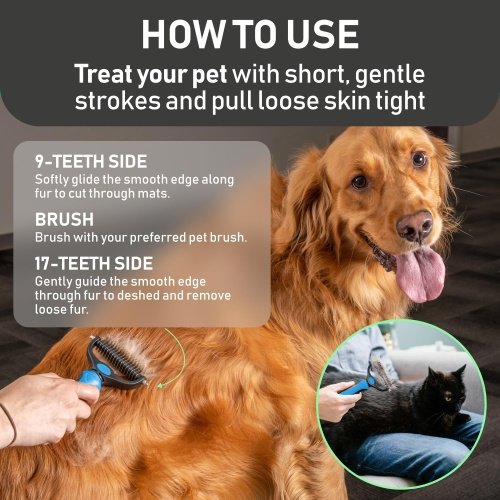 HOW TO USE

Treat your pet with short, gentle strokes and pull loose skin tight

9-TEETH SIDE
Softly glide the smooth edge along fur to cut through mats.

BRUSH
Brush with your preferred pet brush.

17-TEETH SIDE
Gently guide the smooth edge through fur to deshed and remove loose fur.