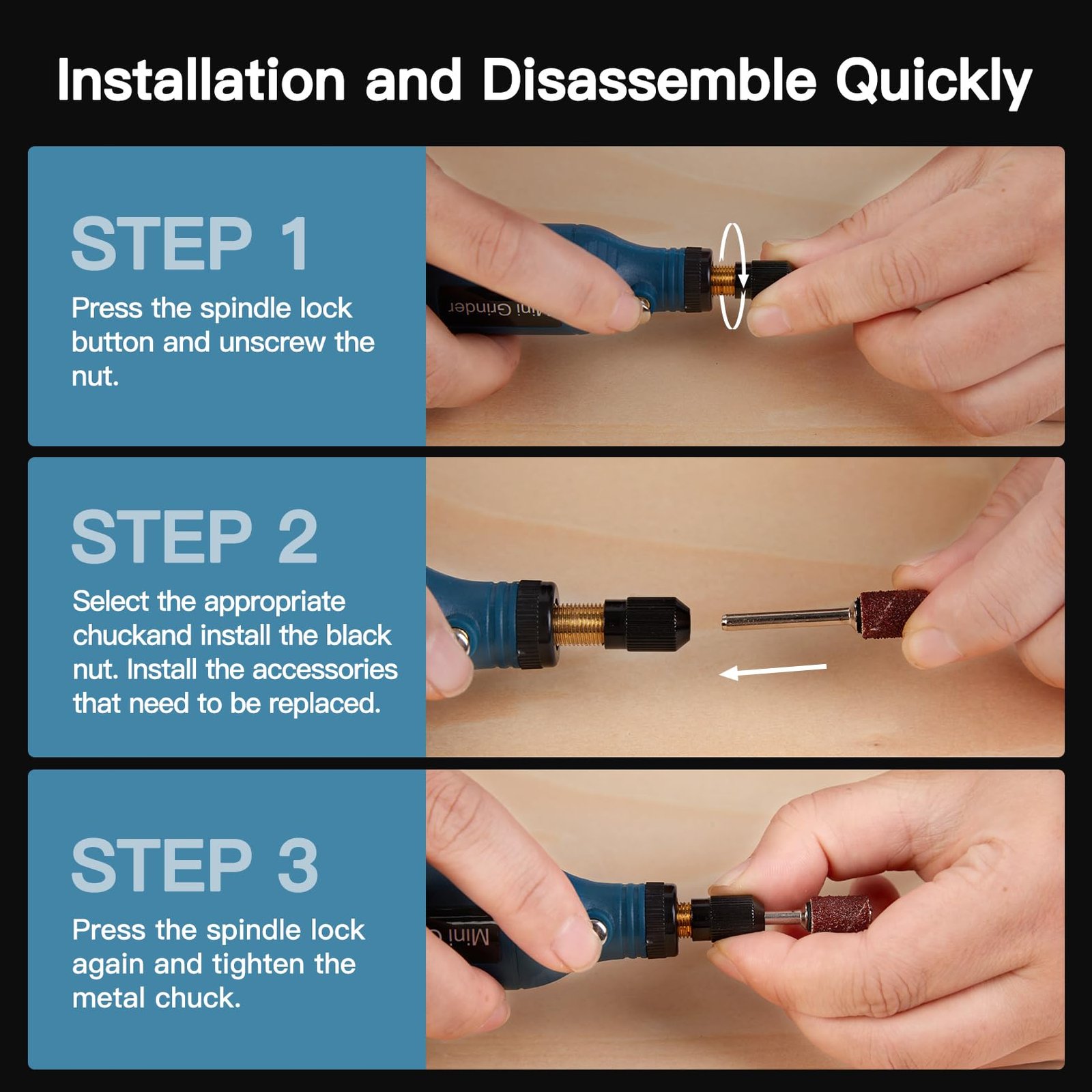 Installation and Disassemble Quickly

STEP 1

Press the spindle lock button and unscrew the nut.

Mini Grinder

STEP 2

Select the appropriate chuckand install the black nut. Install the accessories that need to be replaced.

STEP 3

Press the spindle lock again and tighten the metal chuck.

Mini