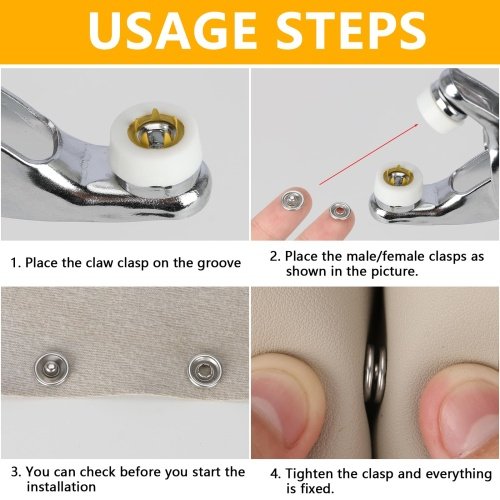 USAGE STEPS

1. Place the claw clasp on the groove

2. Place the male/female clasps as shown in the picture.

3. You can check before you start the installation

4. Tighten the clasp and everything is fixed.