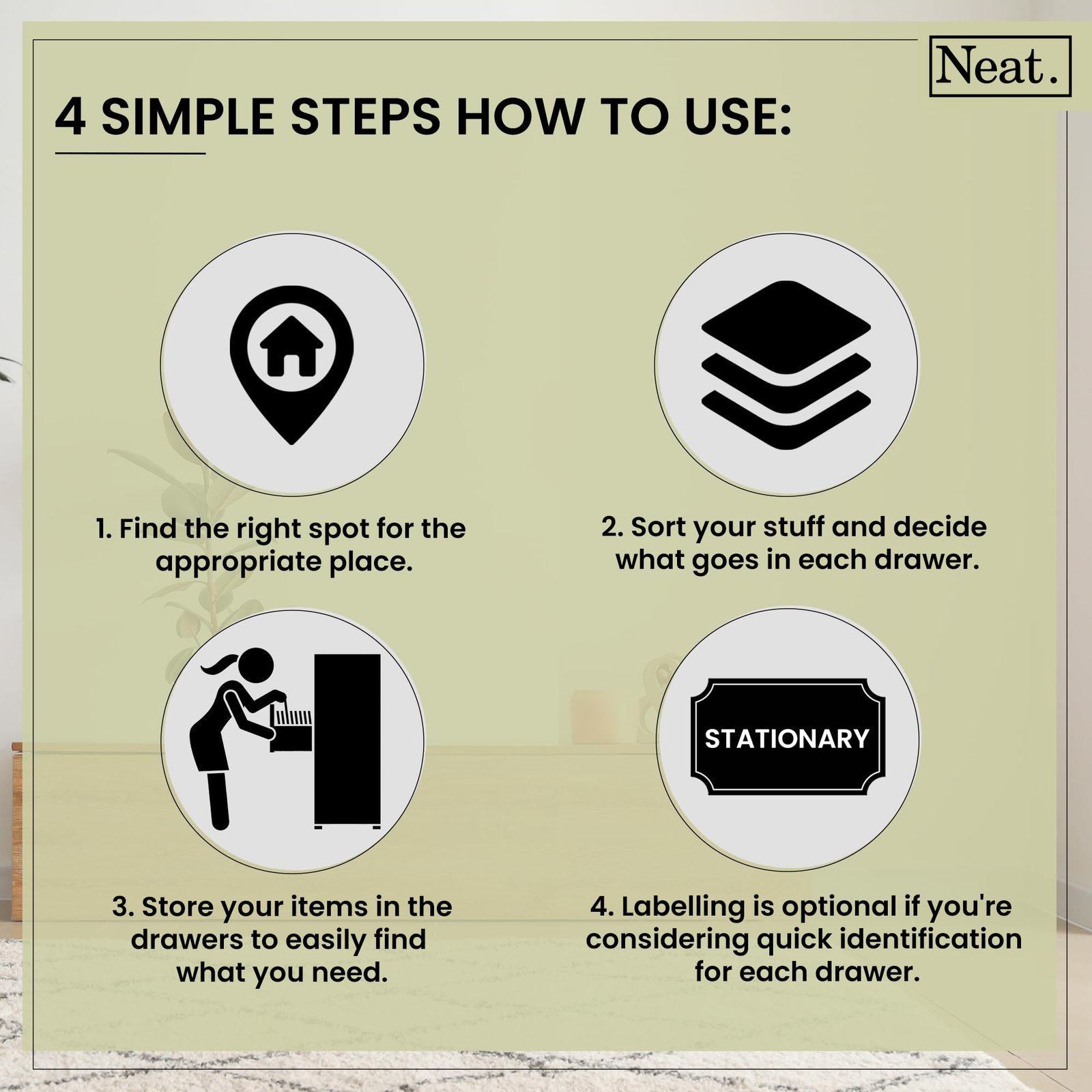 Neat.

4 SIMPLE STEPS HOW TO USE:

1. Find the right spot for the appropriate place.

2. Sort your stuff and decide what goes in each drawer.

3. Store your items in the drawers to easily find what you need.

STATIONARY

4. Labelling is optional if you're considering quick identification for each drawer.