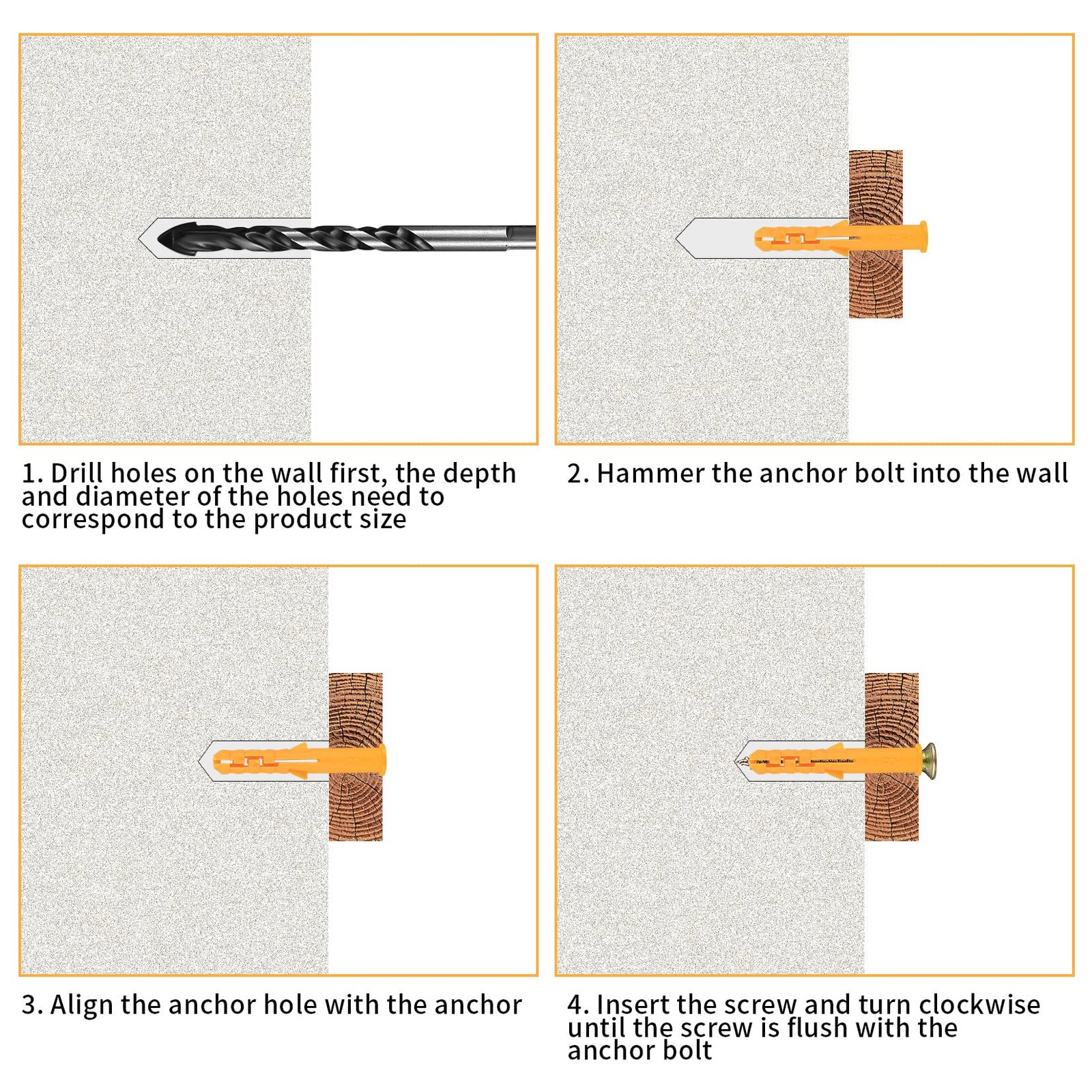 1. Drill holes on the wall first, the depth and diameter of the holes need to correspond to the product size

2. Hammer the anchor bolt into the wall

3. Align the anchor hole with the anchor

4. Insert the screw and turn clockwise until the screw is flush with the anchor bolt