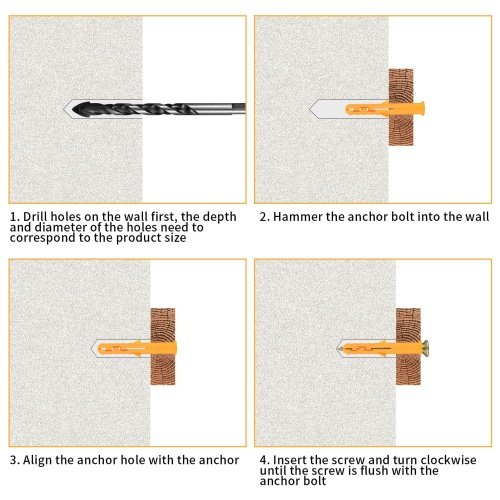 1. Drill holes on the wall first, the depth and diameter of the holes need to correspond to the product size

2. Hammer the anchor bolt into the wall

3. Align the anchor hole with the anchor

4. Insert the screw and turn clockwise until the screw is flush with the anchor bolt