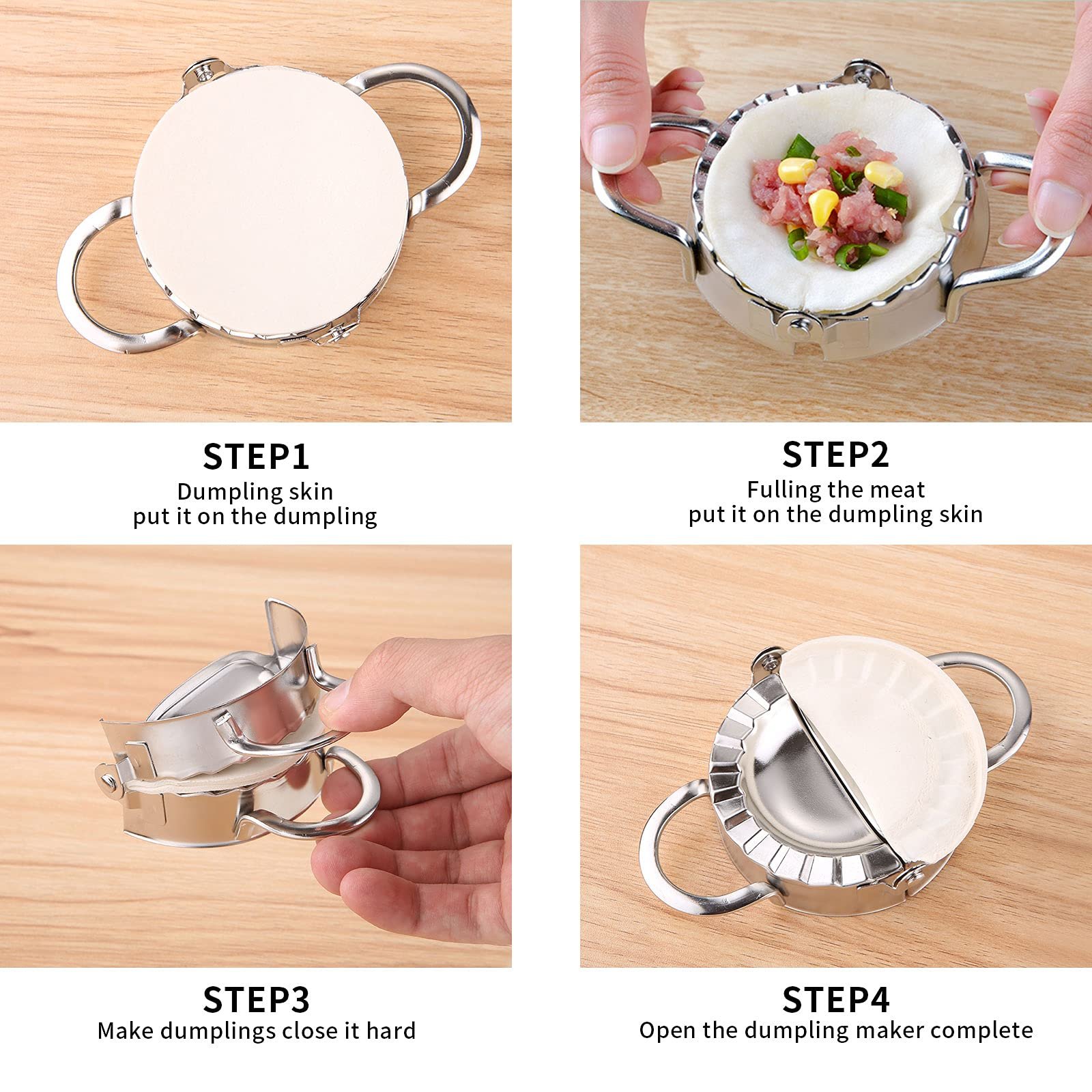 STEP1
Dumpling skin
put it on the dumpling

STEP2
Fulling the meat
put it on the dumpling skin

STEP3
Make dumplings close it hard

STEP4
Open the dumpling maker complete