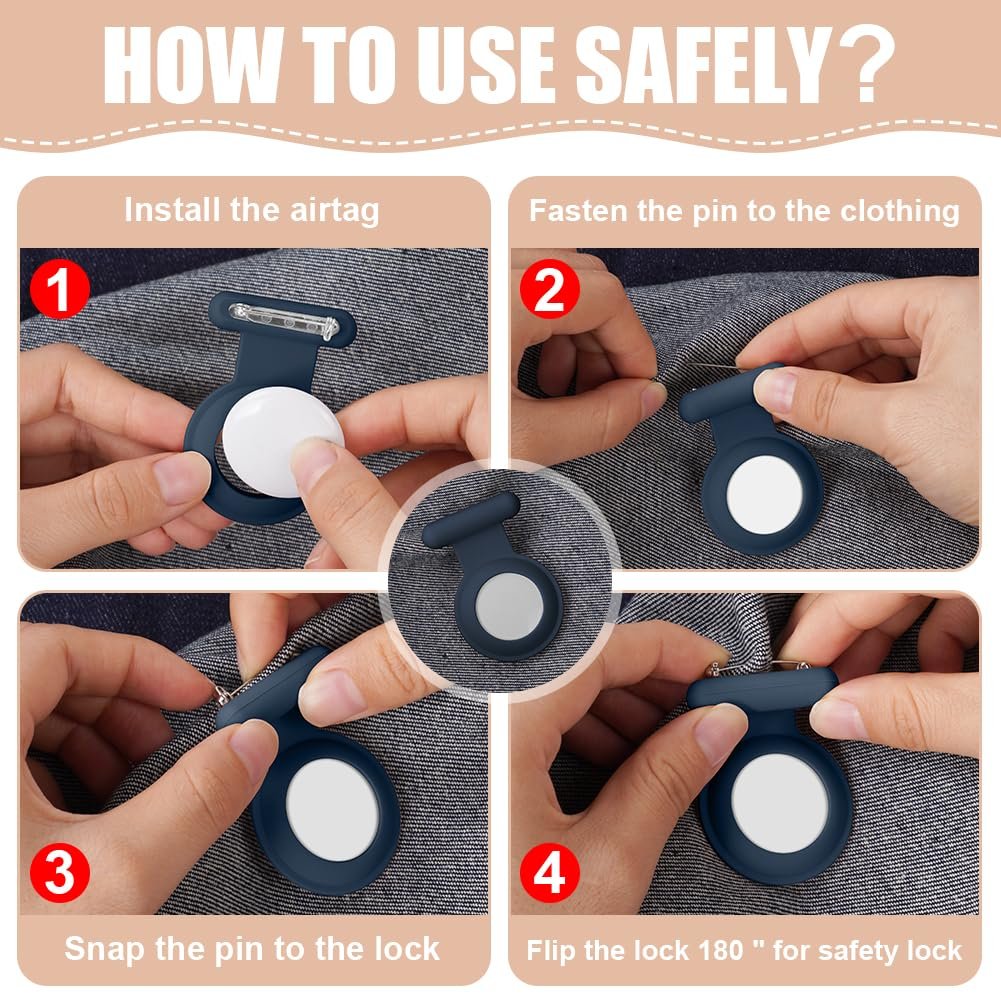 HOW TO USE SAFELY?

Install the airtag

1

Fasten the pin to the clothing

2

3

Snap the pin to the lock

4

Flip the lock 180 " for safety lock