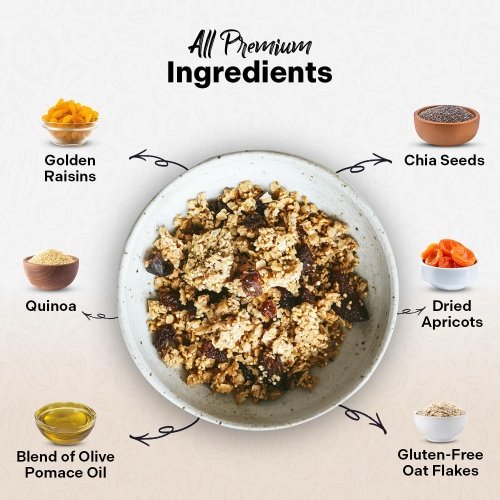 All Premium
Ingredients

Golden Raisins

Chia Seeds

Quinoa

Dried Apricots

Blend of Olive Pomace Oil

Gluten-Free Oat Flakes