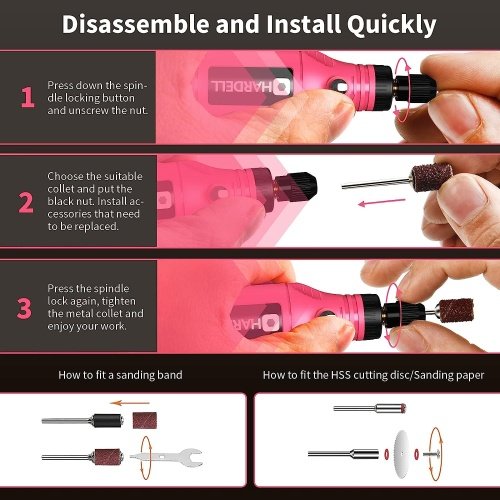 Disassemble and Install Quickly

1 Press down the spindle locking button and unscrew the nut.

HARDELL

2 Choose the suitable collet and put the black nut. Install accessories that need to be replaced.

3 Press the spindle lock again, tighten the metal collet and enjoy your work.

HAR

How to fit a sanding band

How to fit the HSS cutting disc/Sanding paper