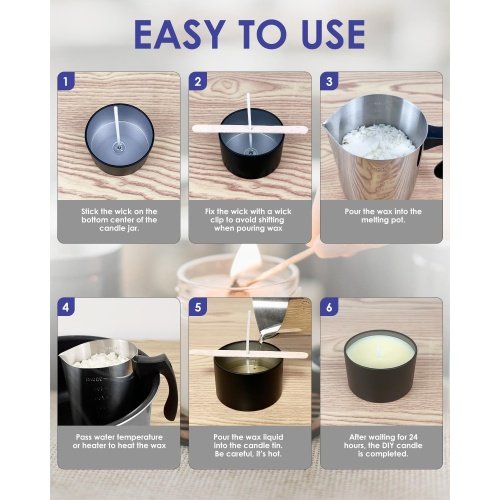 EASY TO USE

1

Stick the wick on the bottom center of the candle jar.

2

Fix the wick with a wick clip to avoid shifting when pouring wax

3

Pour the wax into the melting pot.

4

Pass water temperature or heater to heat the wax

5

Pour the wax liquid into the candle tin. Be careful, it's hot.

6

After waiting for 24 hours, the DIY candle is completed.