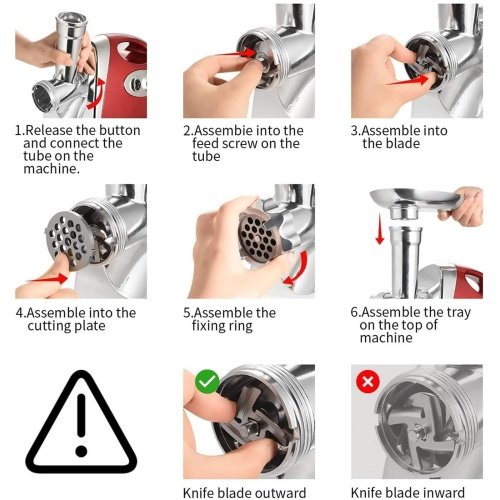 1.Release the button and connect the tube on the machine.

2.Assembie into the feed screw on the tube

3.Assemble into the blade

4.Assemble into the cutting plate

5.Assemble the fixing ring

6.Assemble the tray on the top of machine

Knife blade outward

Knife blade inward