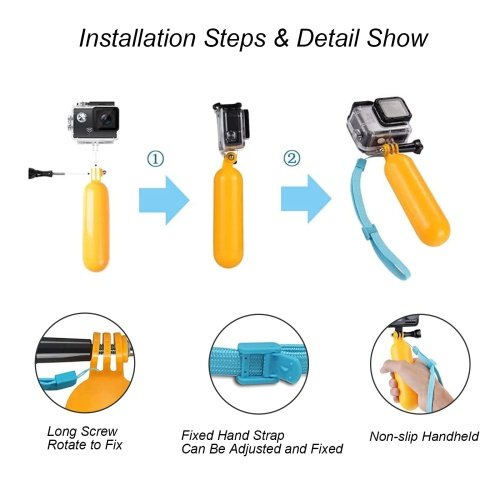 Installation Steps & Detail Show

①

②

Long Screw
Rotate to Fix

Fixed Hand Strap
Can Be Adjusted and Fixed

Non-slip Handheld