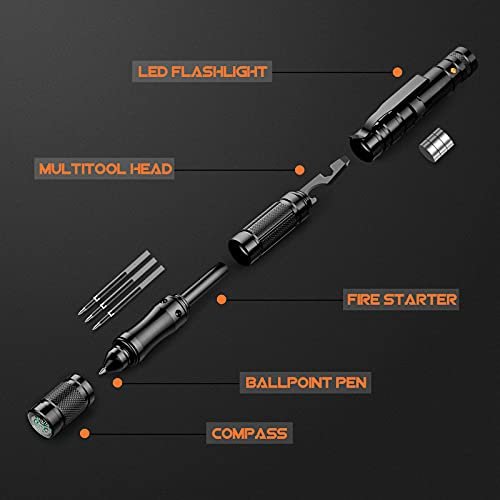 LED FLASHLIGHT

MULTITOOL HEAD

FIRE STARTER

BALLPOINT PEN

COMPASS